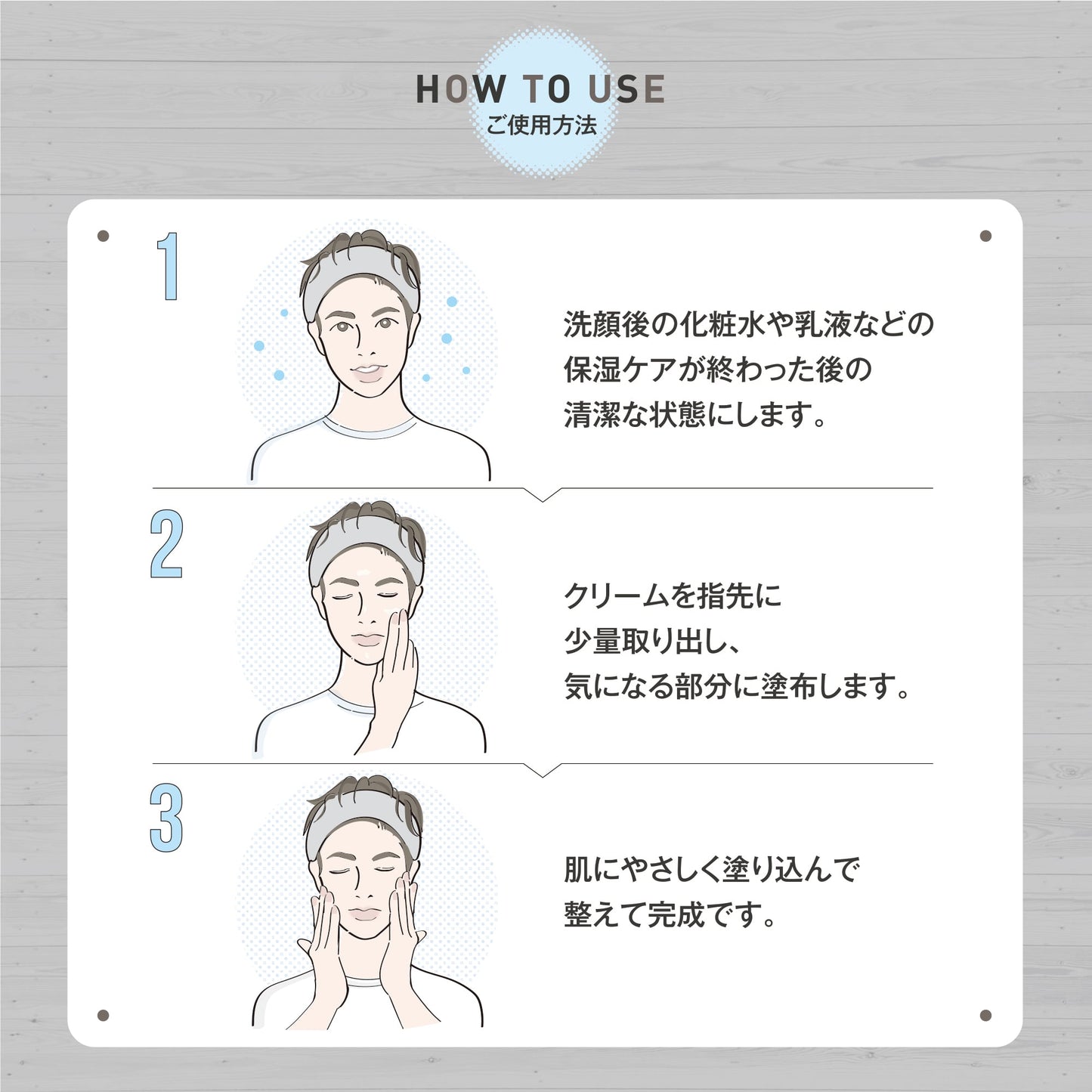 HOW TO USE
ご使用方法

1

洗顔後の化粧水や乳液などの保湿ケアが終わった後の清潔な状態にします。

2

クリームを指先に少量取り出し、気になる部分に塗布します。

3

肌にやさしく塗り込んで整えて完成です。